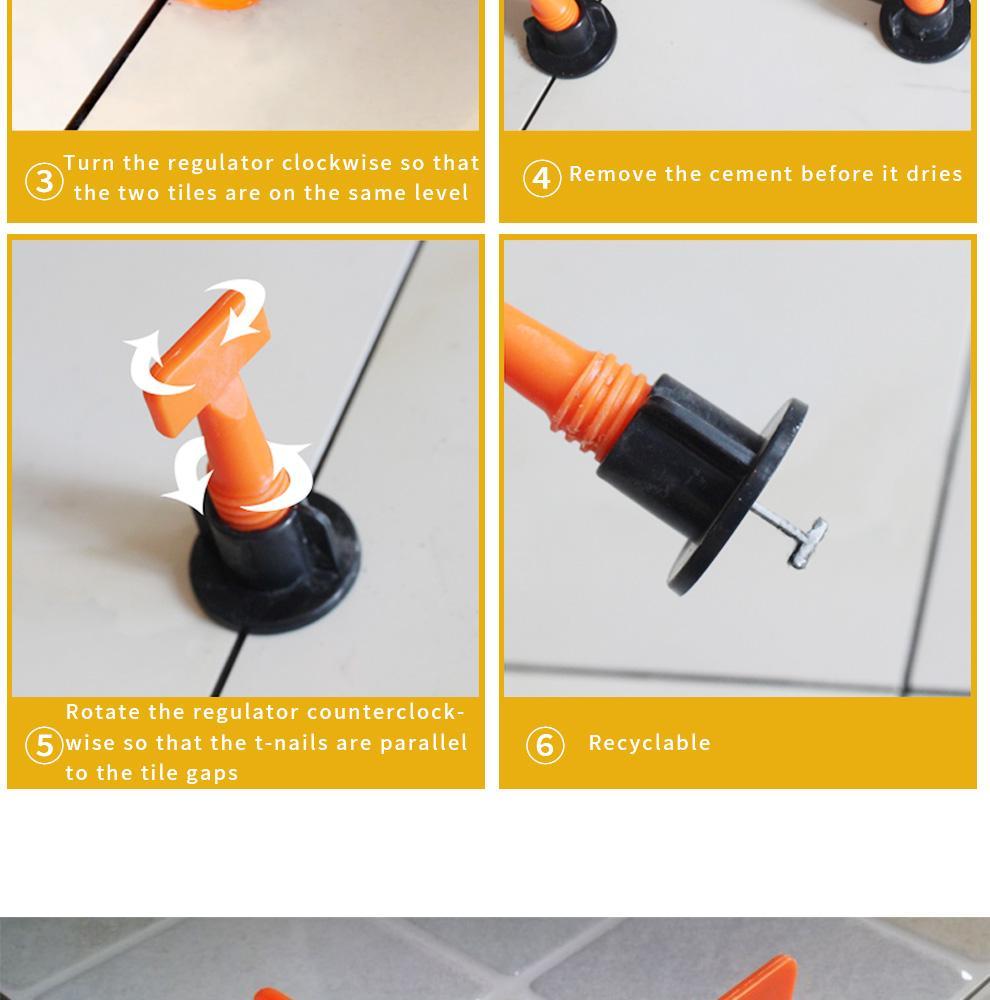 ③ Turn the regulator clockwise so that the two tiles are on the same level

④ Remove the cement before it dries

⑤ Rotate the regulator counterclockwise so that the t-nails are parallel to the tile gaps

⑥ Recyclable